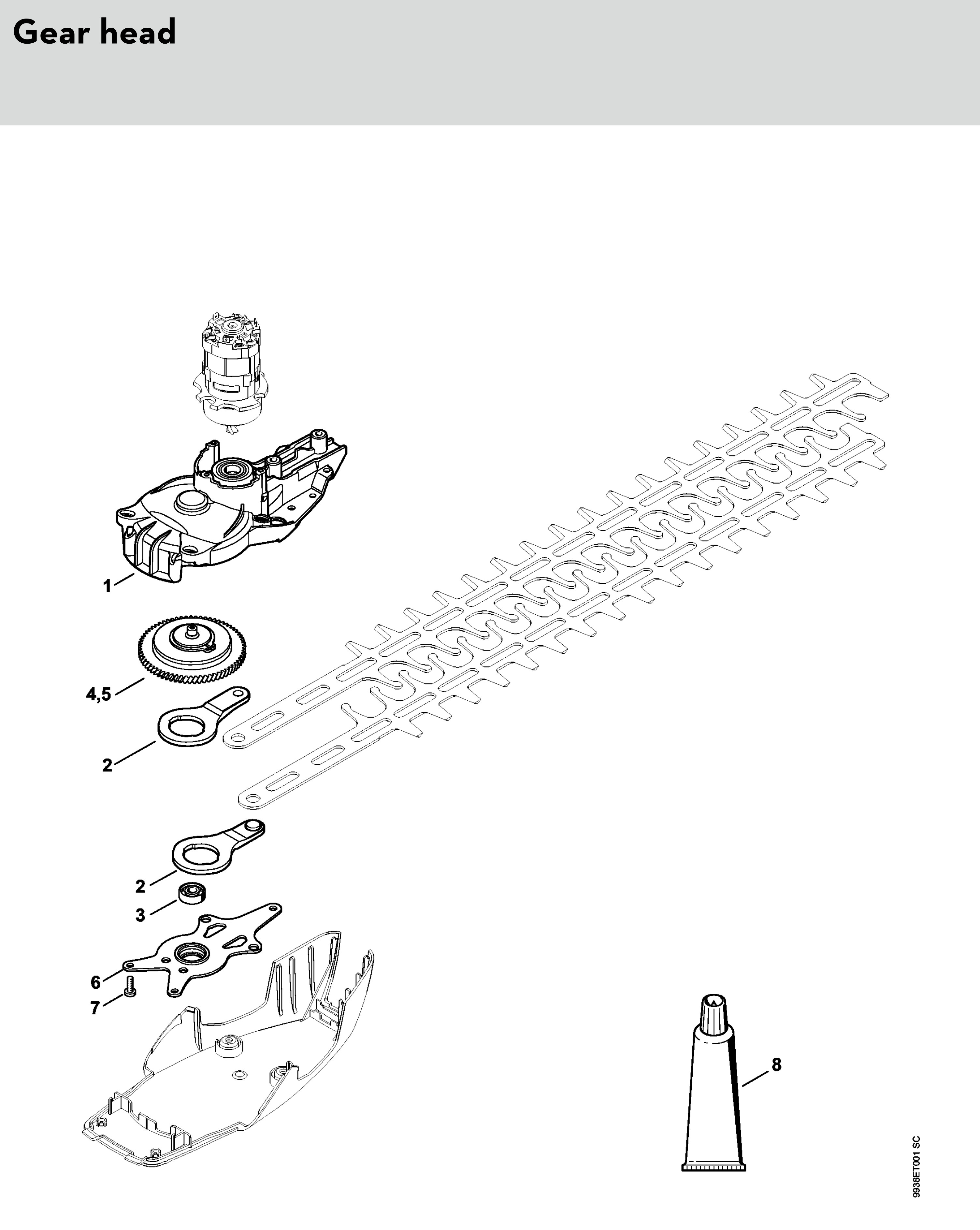 Gear head

1
4,5
2
2
3
6
7
8
9938ET001 SC